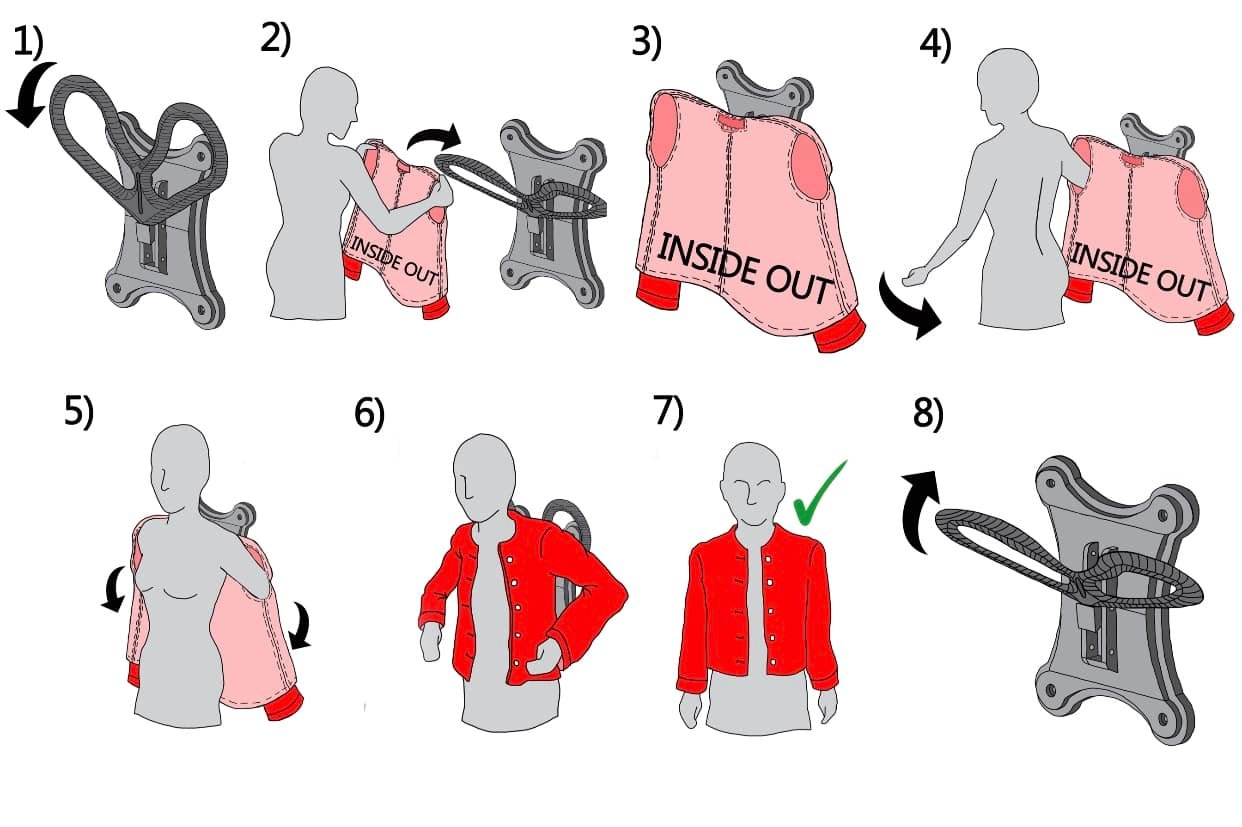 1)

2)

INSIDE OUT

3)

INSIDE OUT

4)

INSIDE OUT

5)

6)

7)

8)